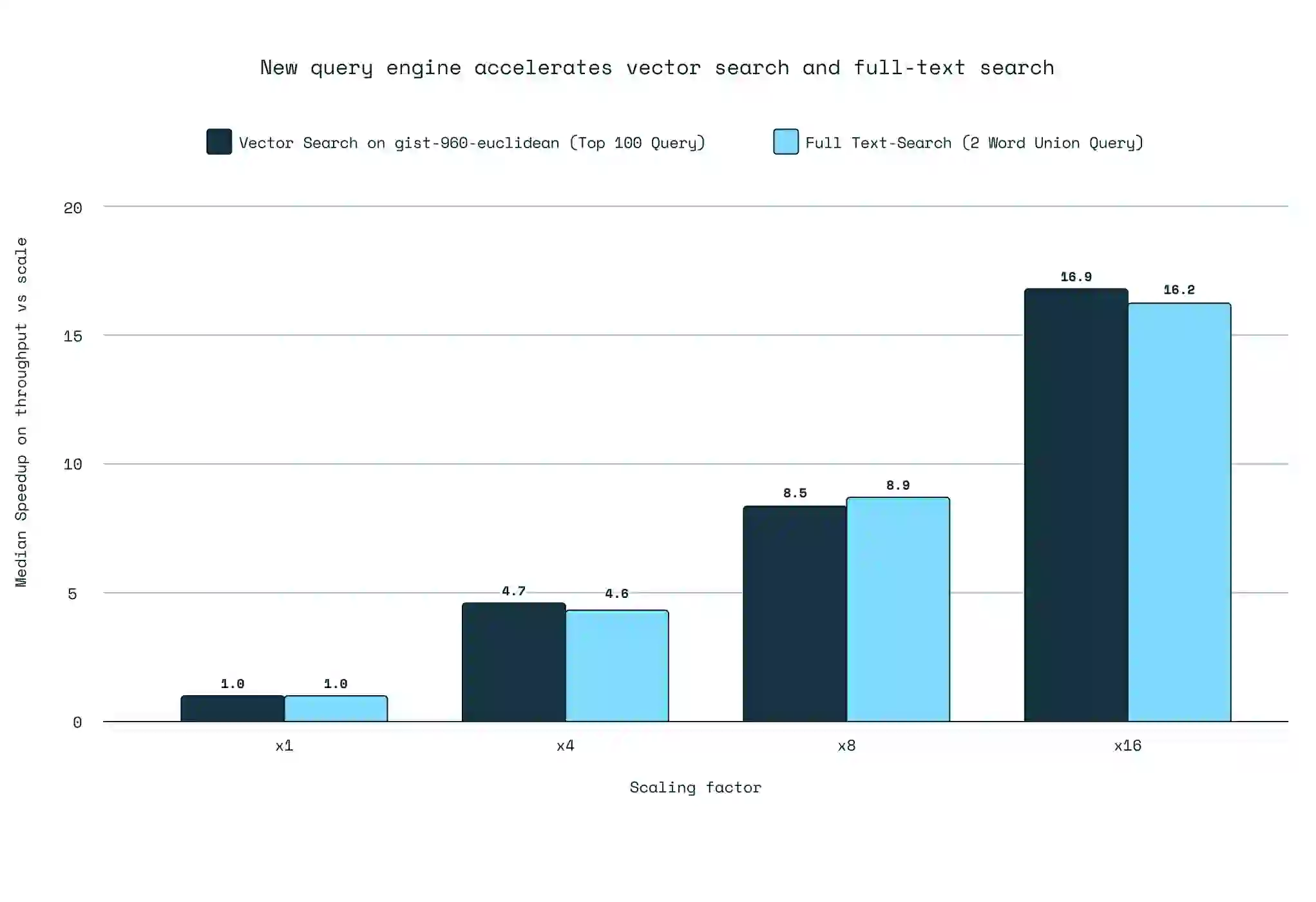 New query engine accelerates vector search and full-text search

Vector Search on gist-960-euclidean (Top 100 Query)
Full Text-Search (2 Word Union Query)

Median Speedup on throughput vs scale

20
15
10
5
0

1.0
1.0
4.7
4.6
8.5
8.9
16.9
16.2

x1
x4
x8
x16

Scaling factor